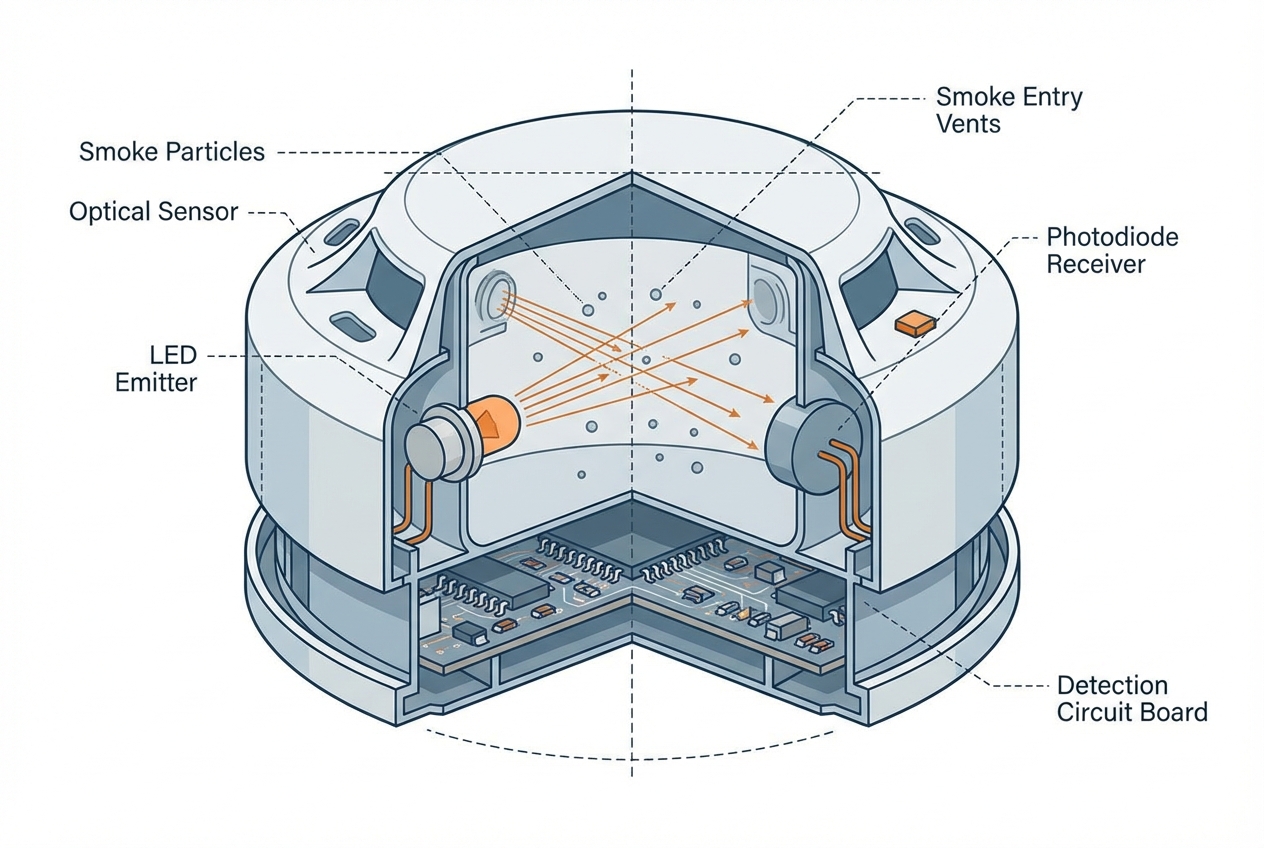 Smoke Particles

Optical Sensor

LED Emitter

Smoke Entry Vents

Photodiode Receiver

Detection Circuit Board